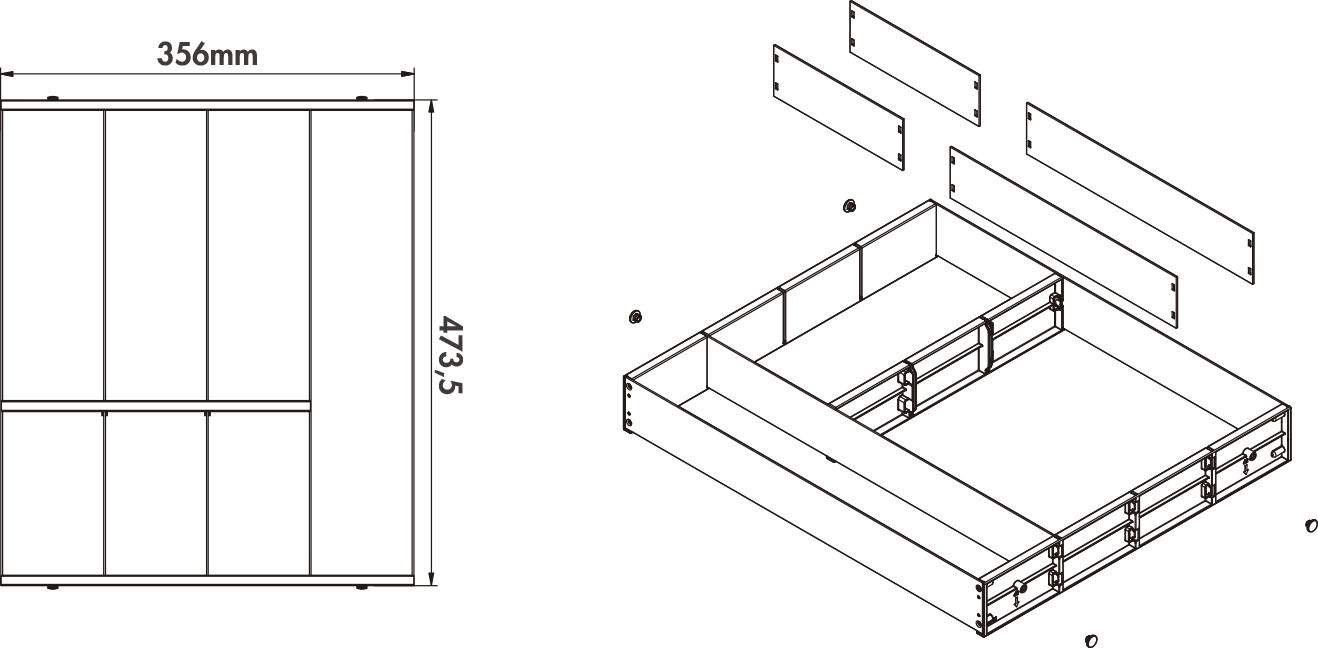 356mm

473,5