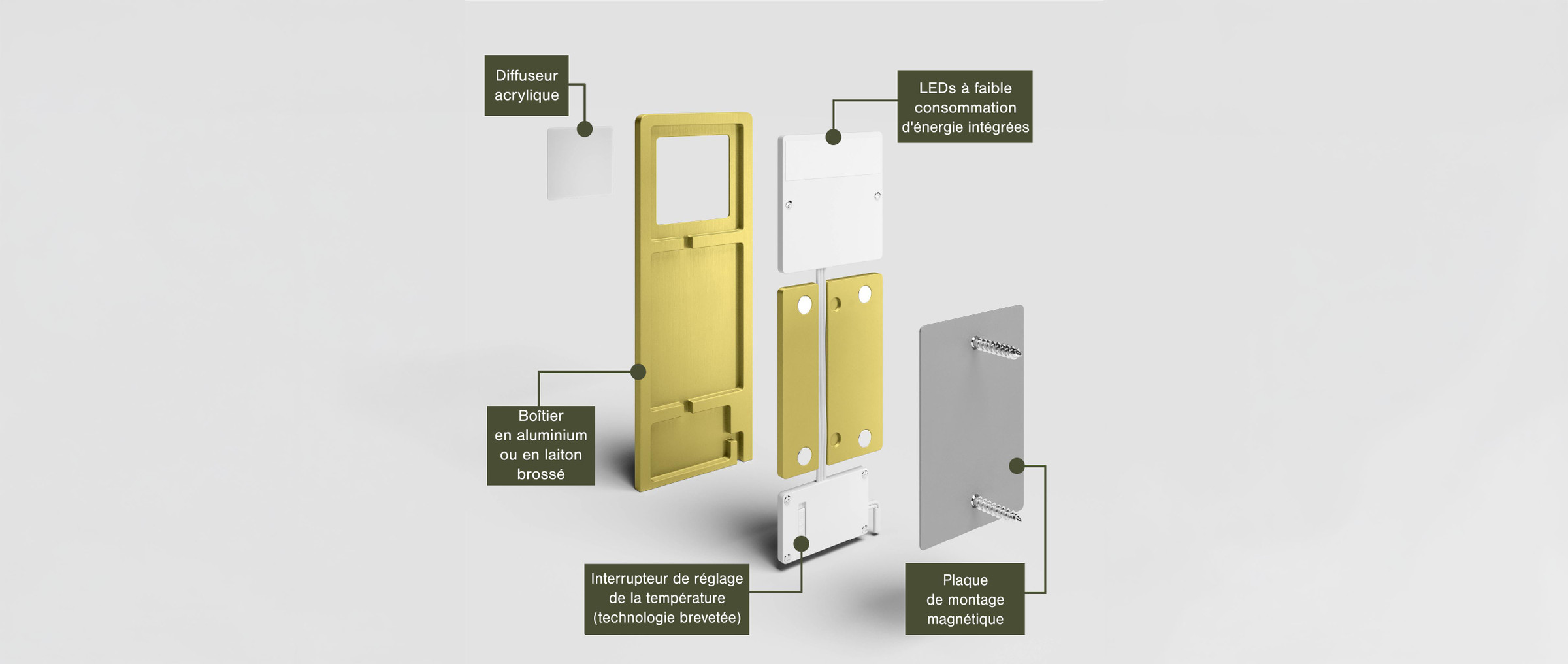 Diffuseur acrylique

LEDs à faible consommation d'énergie intégrées

Boîtier en aluminium ou en laiton brossé

Interrupteur de réglage de la température (technologie brevetée)

Plaque de montage magnétique