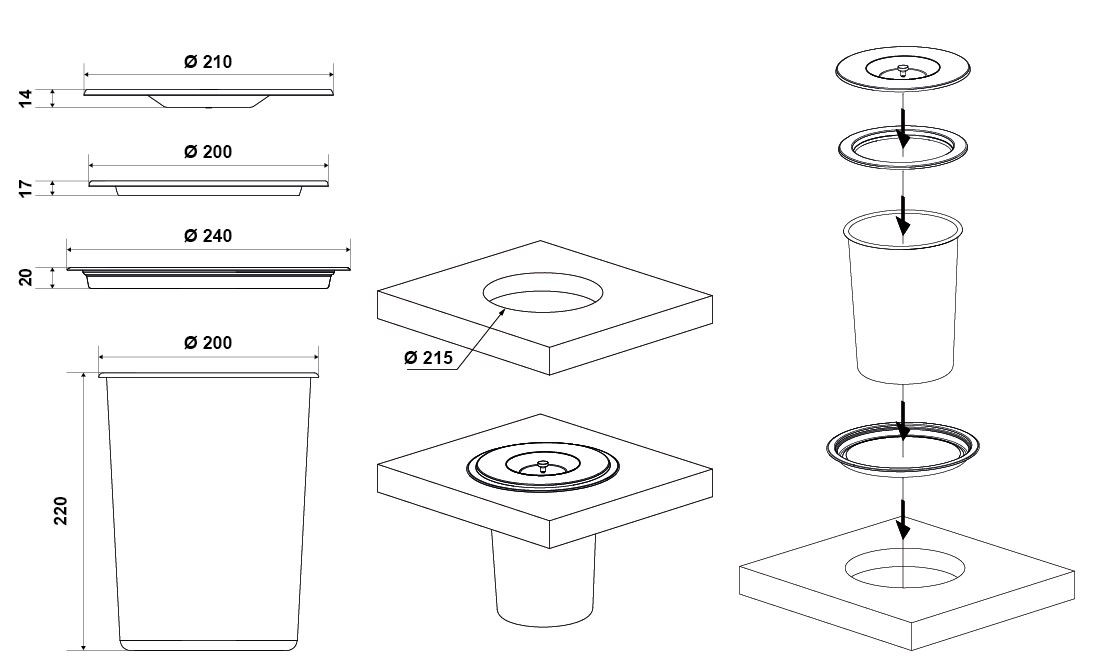 Ø 210
14
Ø 200
17
Ø 240
20
Ø 200
220
Ø 215