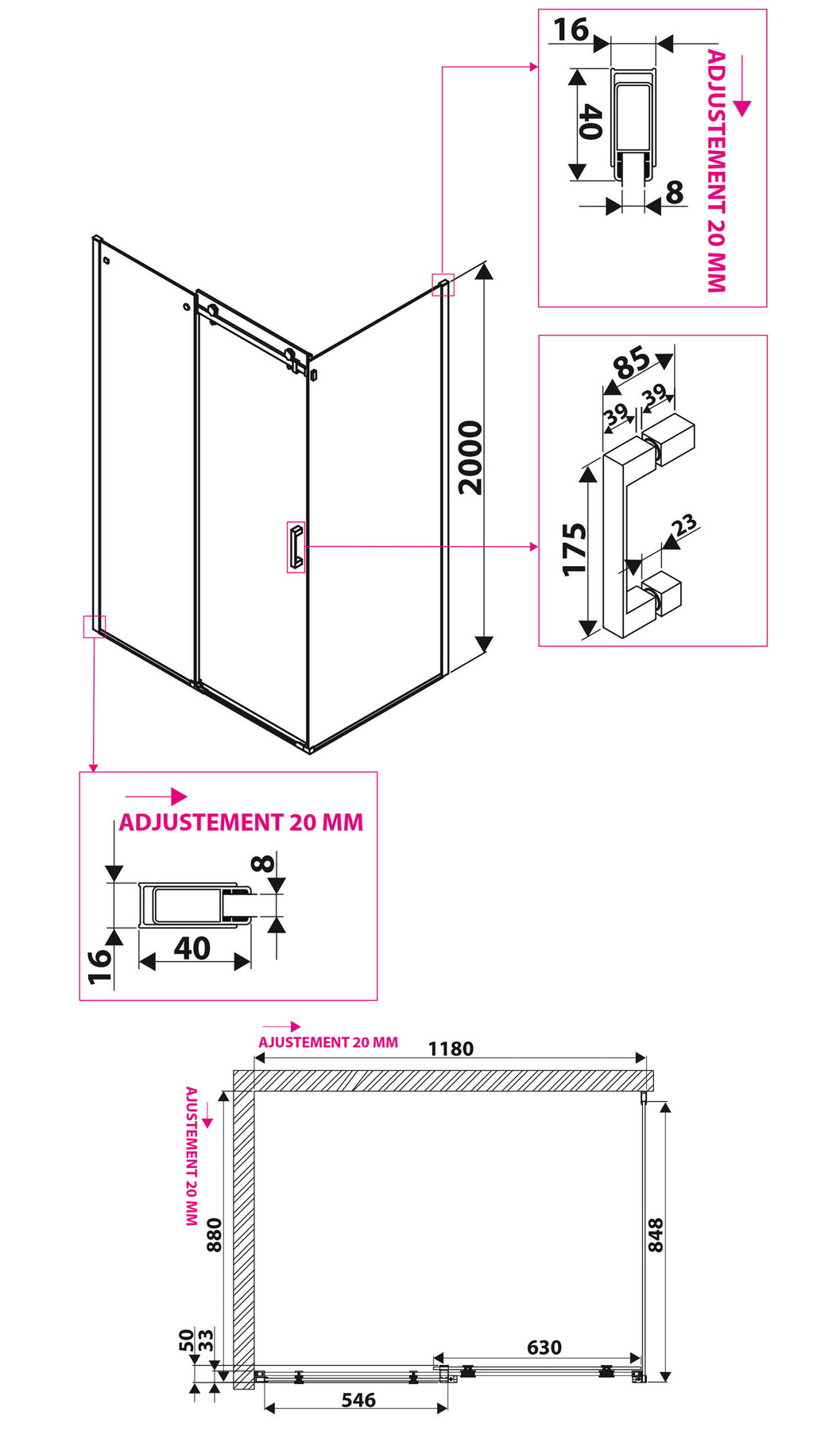 16
40
8
ADJUSTEMENT 20 MM

2000

85
39
39
175
23

ADJUSTEMENT 20 MM
8
16
40

AJUSTEMENT 20 MM
1180
AJUSTEMENT 20 MM
880
848
50
33
630
546