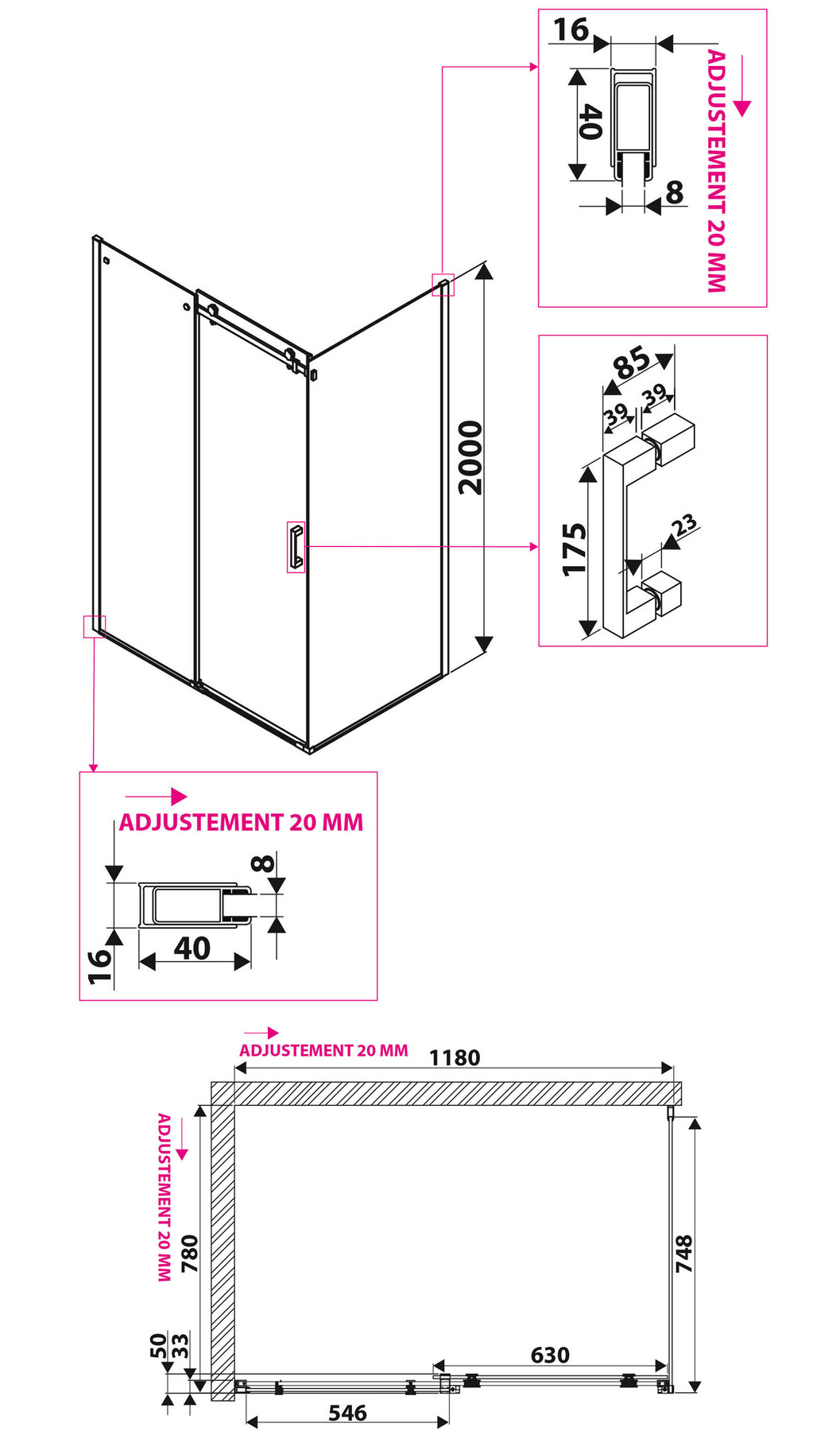 16
40
8
ADJUSTEMENT 20 MM

2000

85
39
39
175
23

ADJUSTEMENT 20 MM
8
16
40

ADJUSTEMENT 20 MM
1180
ADJUSTEMENT 20 MM
780
748
50
33
630
546