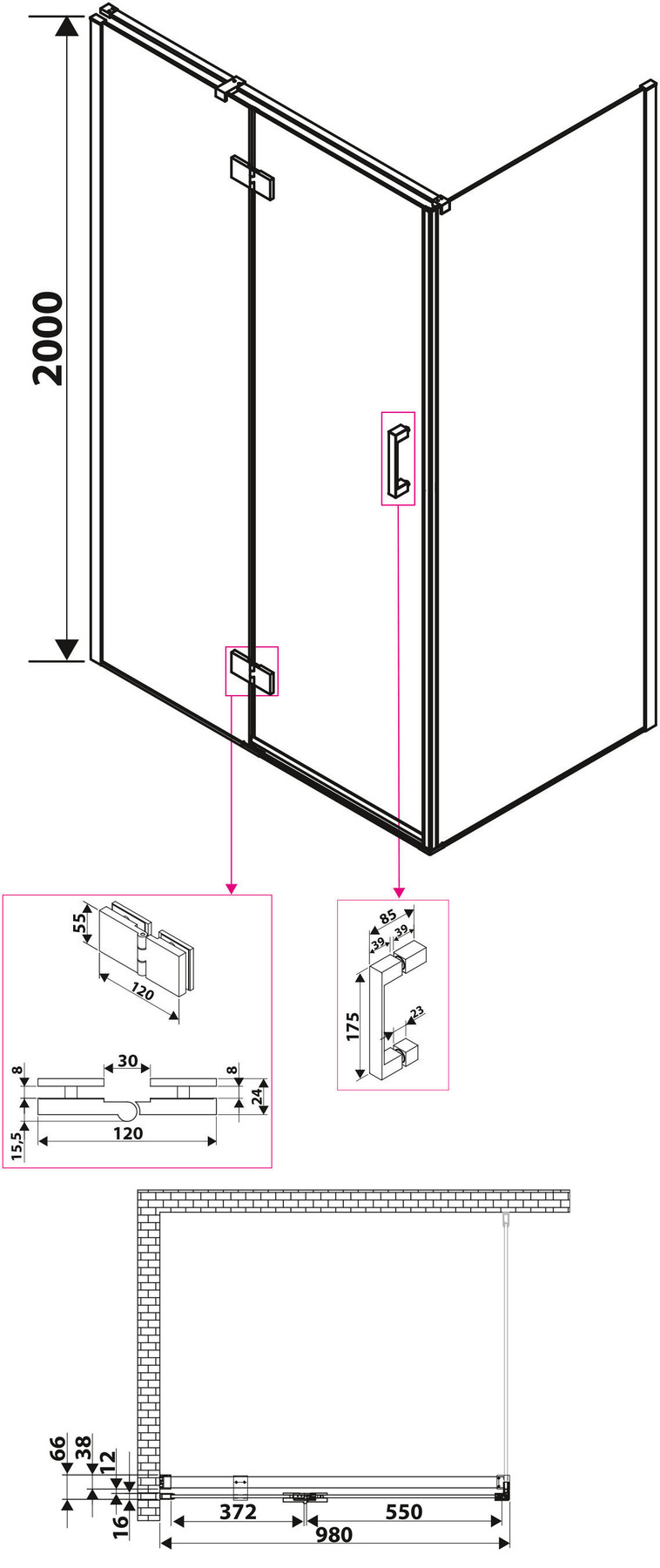 2000

55
120
30
8
8
24
15,5
120

85
39
39
175
23

66
38
12
16
372
550
980