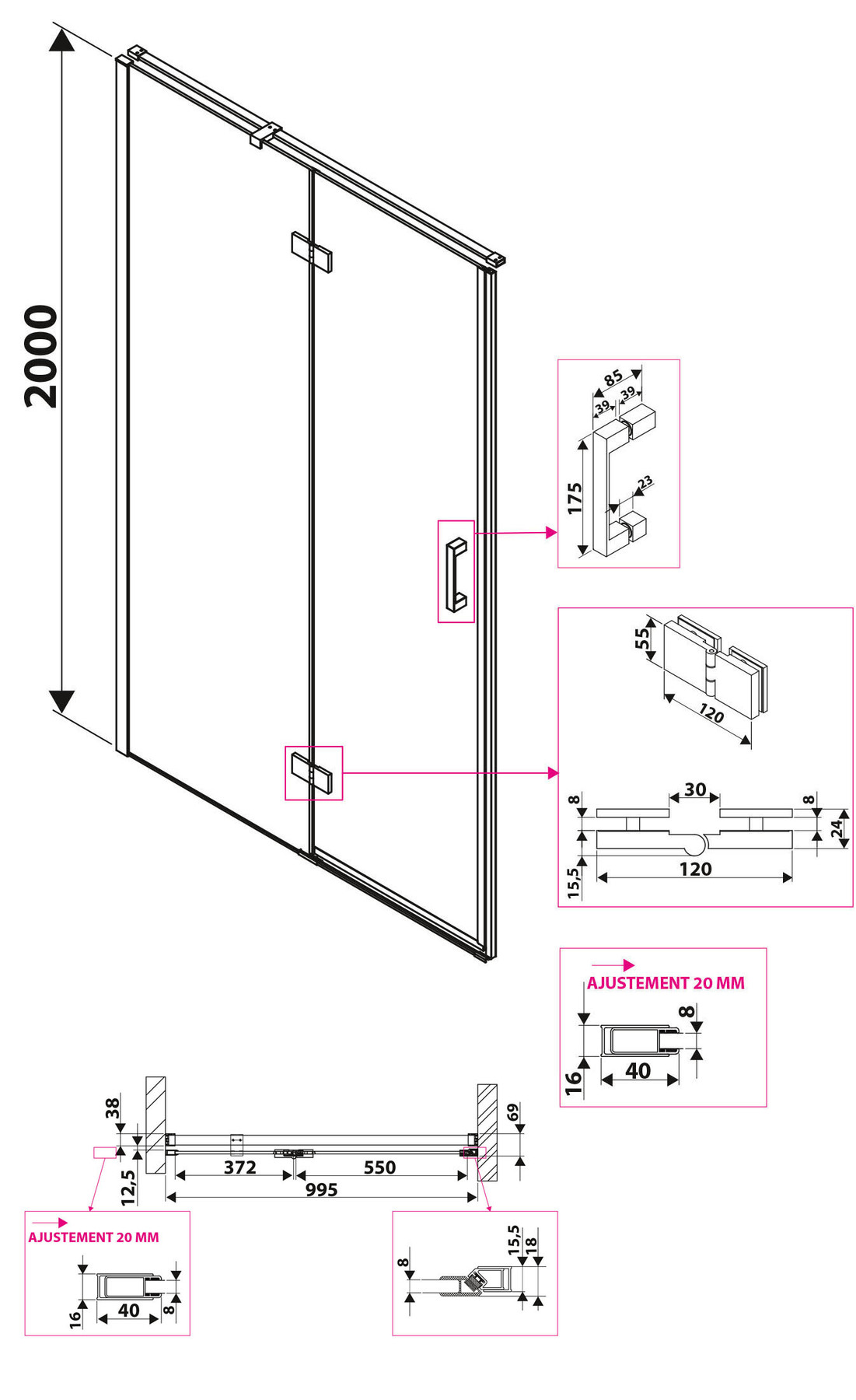 2000

85
39
39
175
23

55
120

30
8
8
24
15,5
120

AJUSTEMENT 20 MM
8
16
40

38
12,5
372
550
995
69

AJUSTEMENT 20 MM
16
40
8

8
15,5
18