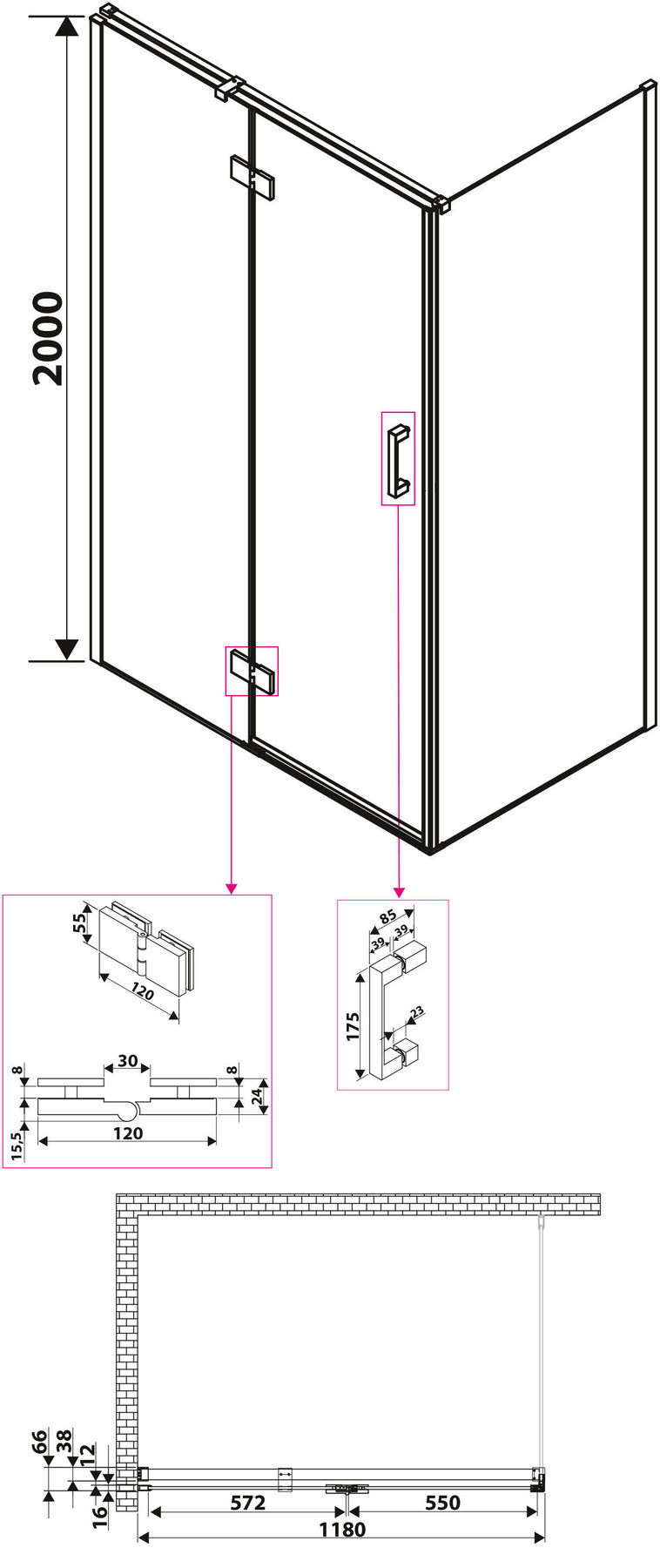 2000

55
120
30
8
8
24
15,5
120

85
39
39
175
23

66
38
12
16
572
550
1180