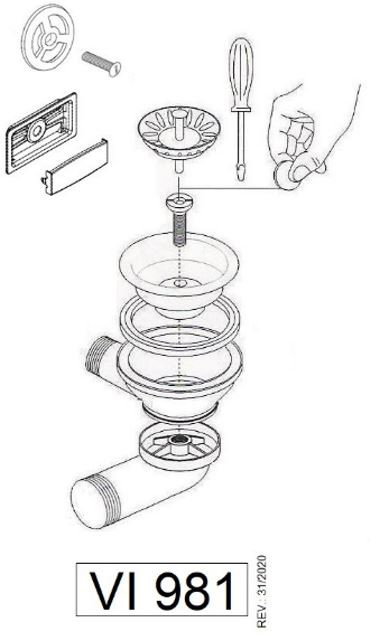 VI 981

REV.: 31/2020