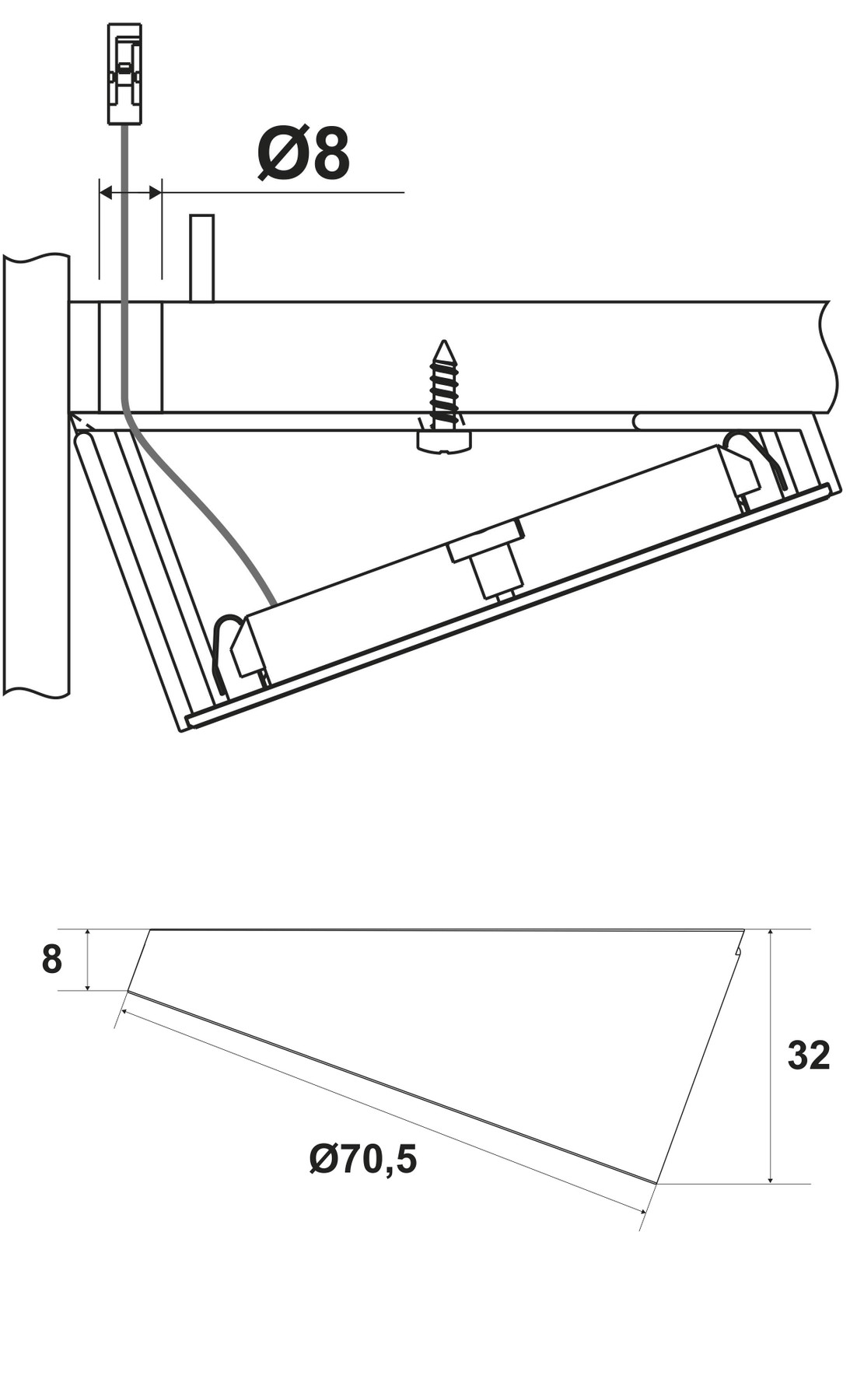 Ø8

8

32

Ø70,5