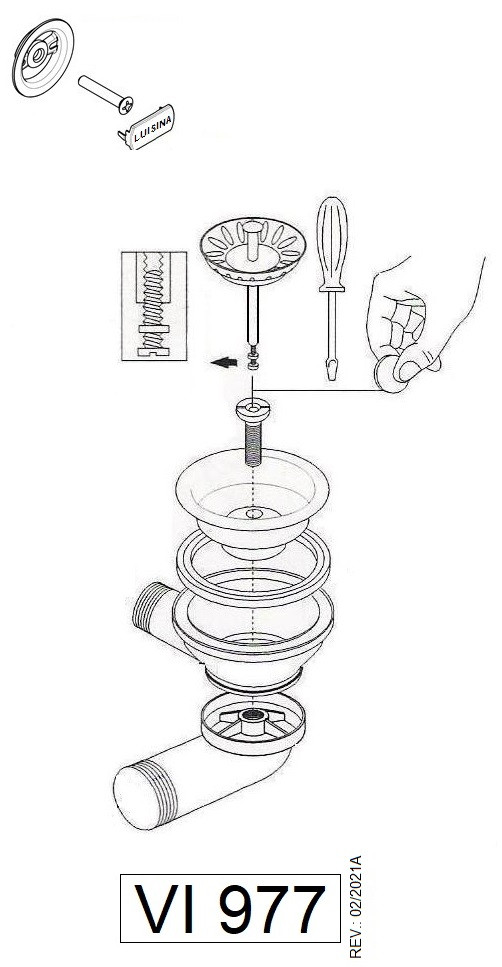 LUISINA

VI 977

REV.: 02/2021A